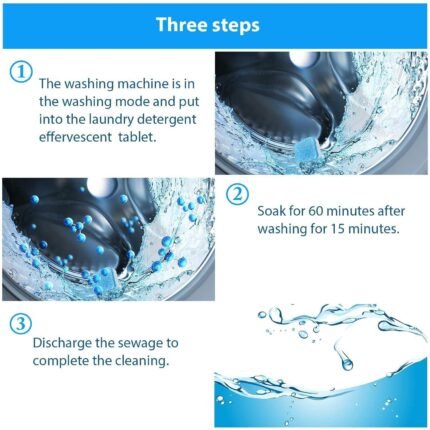 Three steps

①
The washing machine is in the washing mode and put into the laundry detergent effervescent tablet.

②
Soak for 60 minutes after washing for 15 minutes.

③
Discharge the sewage to complete the cleaning.